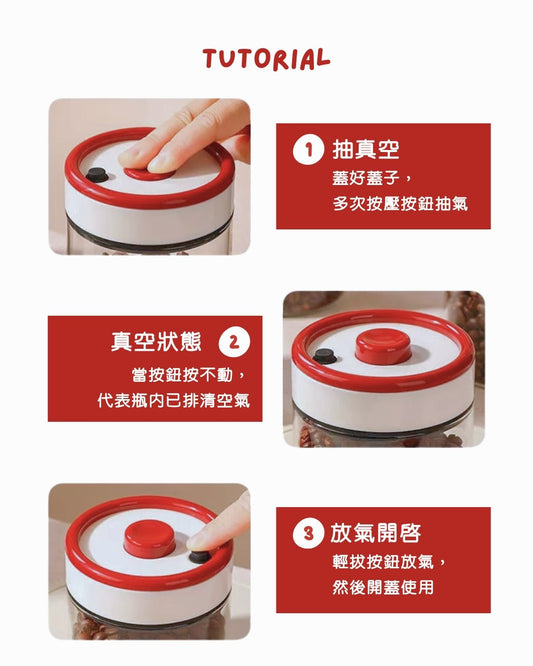 TUTORIAL

1 抽真空
蓋好蓋子，
多次按壓按鈕抽氣

真空狀態 2
當按鈕按不動，
代表瓶內已排清空氣

3 放氣開啓
輕拔按鈕放氣，
然後開蓋使用