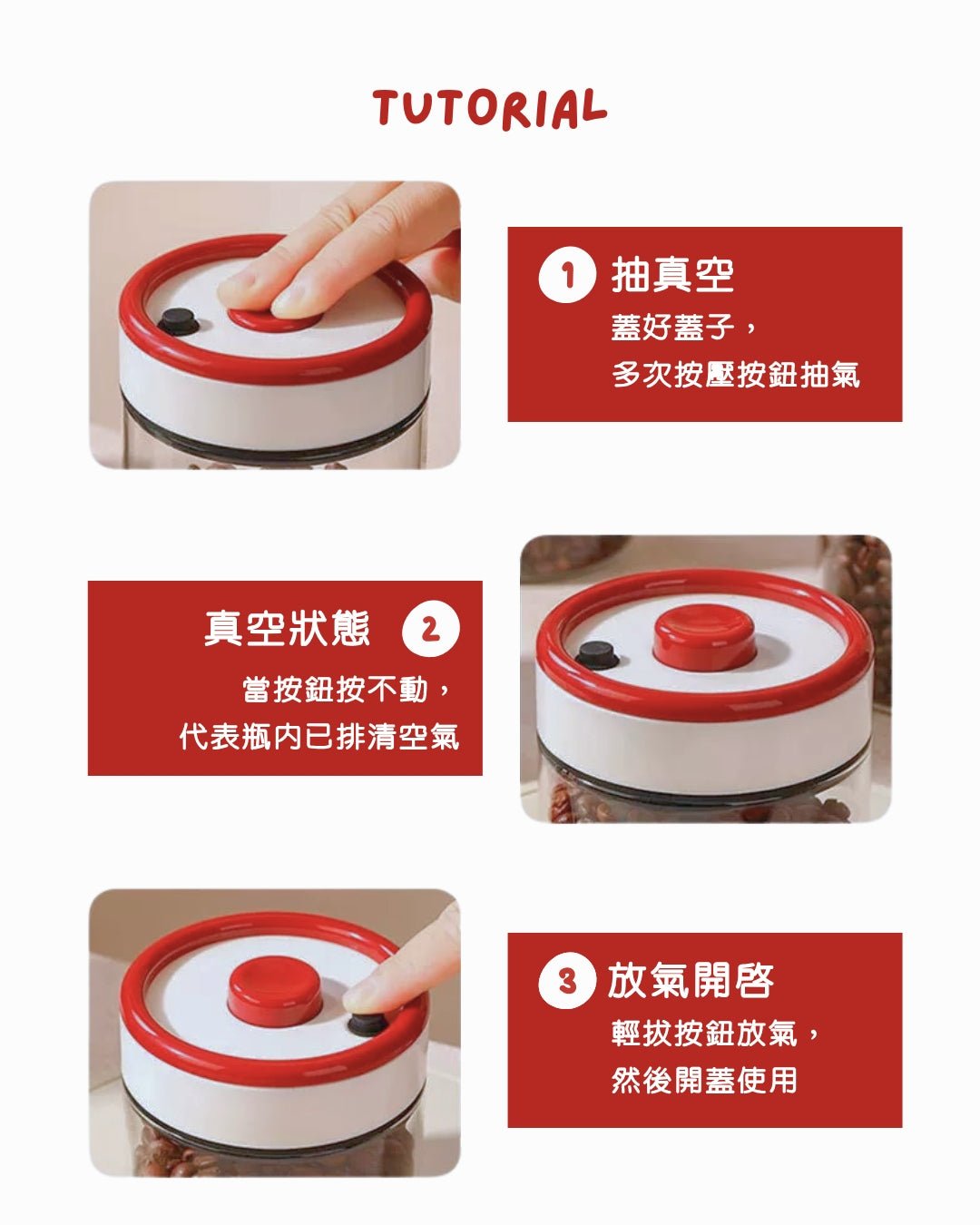 TUTORIAL

1 抽真空
蓋好蓋子，
多次按壓按鈕抽氣

真空狀態 2
當按鈕按不動，
代表瓶內已排清空氣

3 放氣開啓
輕拔按鈕放氣，
然後開蓋使用